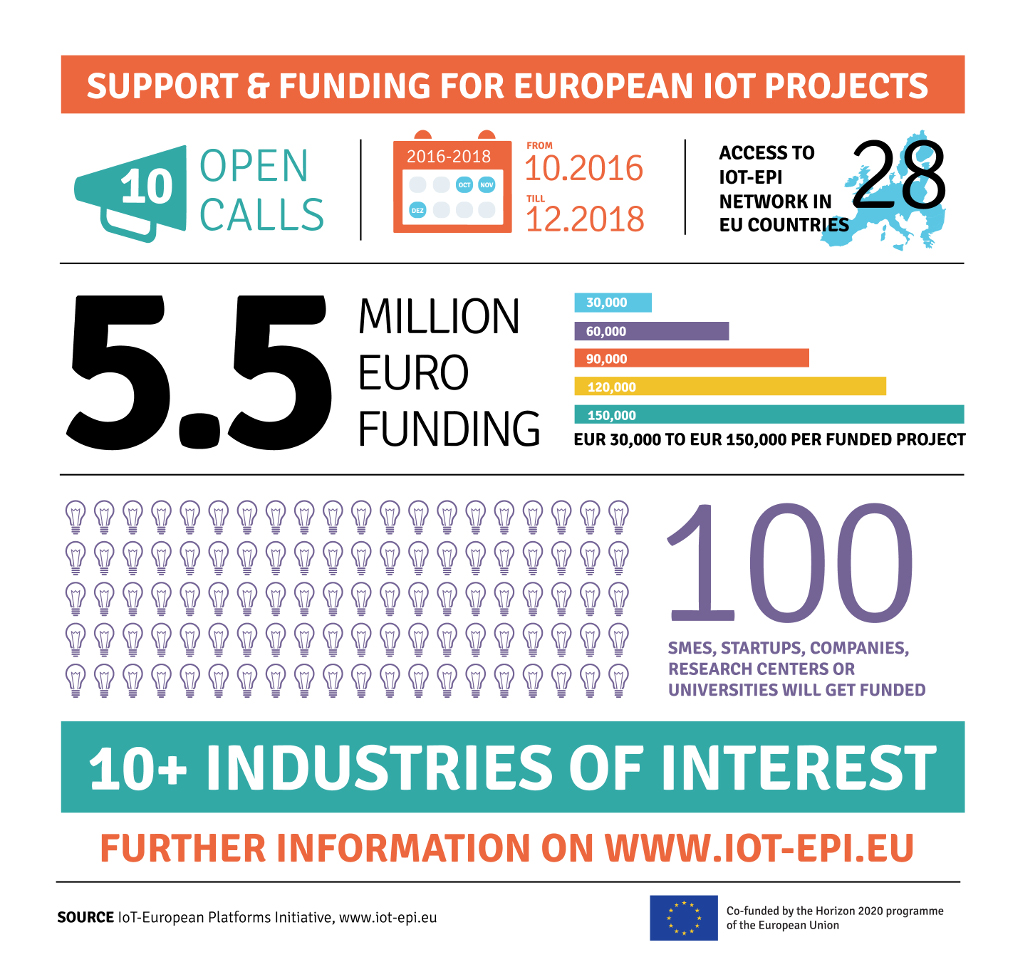 SUPPORT & FUNDING FOR EUROPEAN IOT PROJECTS

10 OPEN CALLS

2016-2018
OCT NOV
DEZ

FROM 10.2016
TILL 12.2018

ACCESS TO IOT-EPI NETWORK IN EU COUNTRIES 28

5.5 MILLION EURO FUNDING

30,000
60,000
90,000
120,000
150,000
EUR 30,000 TO EUR 150,000 PER FUNDED PROJECT

100
SMES, STARTUPS, COMPANIES, RESEARCH CENTERS OR UNIVERSITIES WILL GET FUNDED

10+ INDUSTRIES OF INTEREST

FURTHER INFORMATION ON WWW.IOT-EPI.EU

SOURCE IoT-European Platforms Initiative, www.iot-epi.eu

Co-funded by the Horizon 2020 programme of the European Union